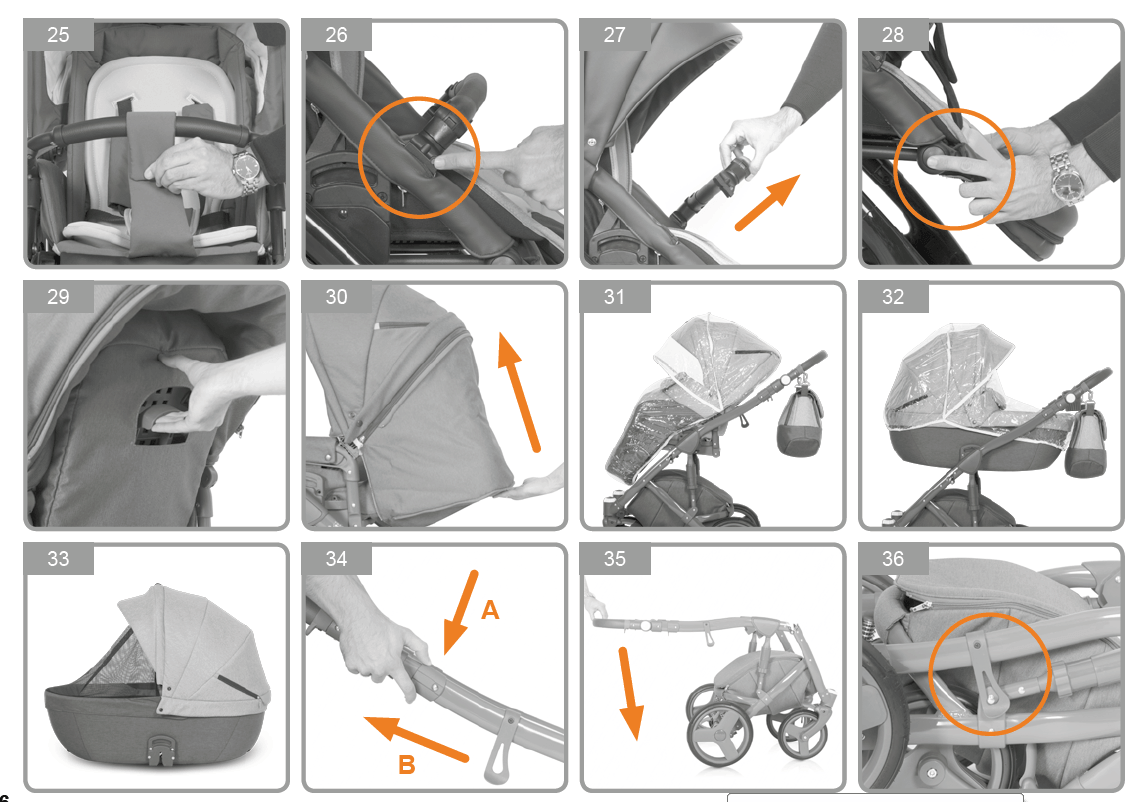 25

26

27

28

29

30

31

32

33

34

A

B

35

36

6