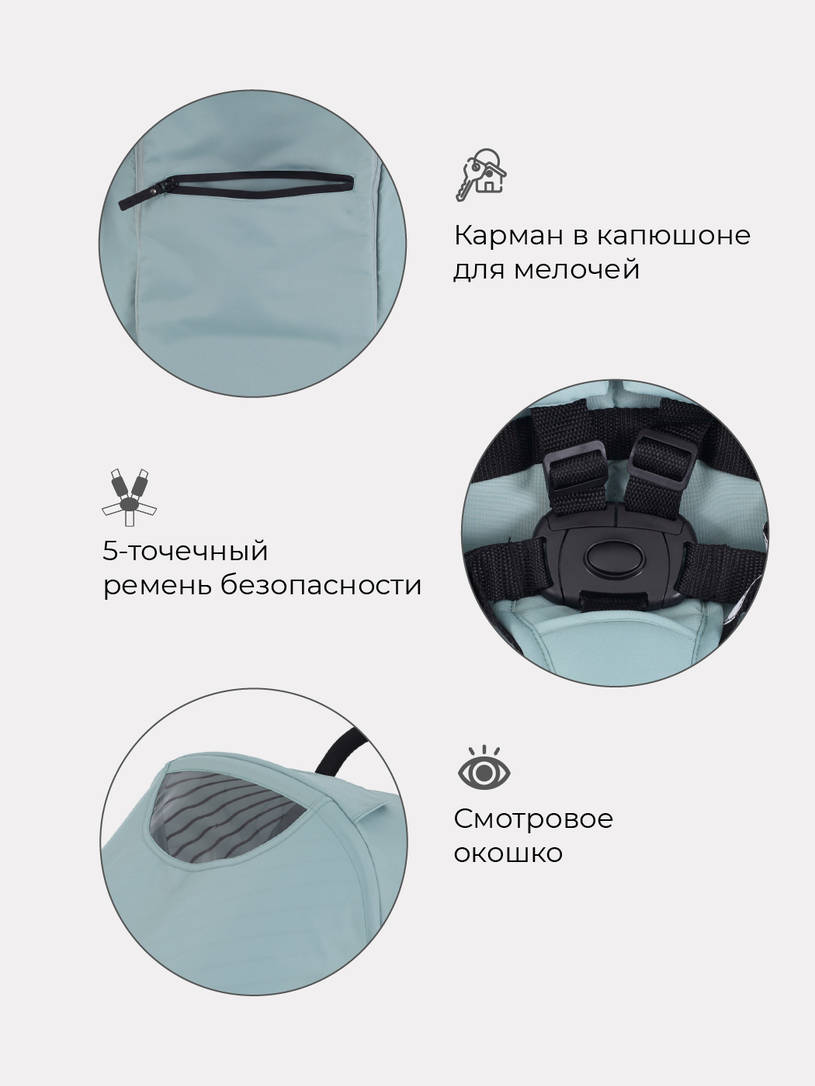 Карман в капюшоне для мелочей

5-точечный ремень безопасности

Смотровое окошко